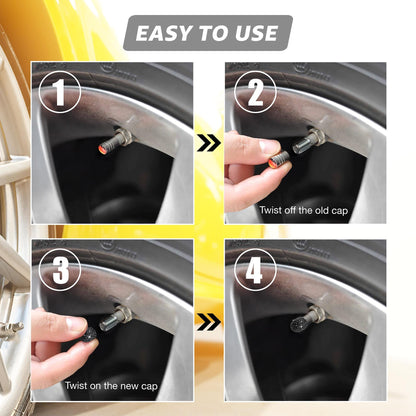 EASY TO USE

1

2

Twist off the old cap

3

Twist on the new cap

4