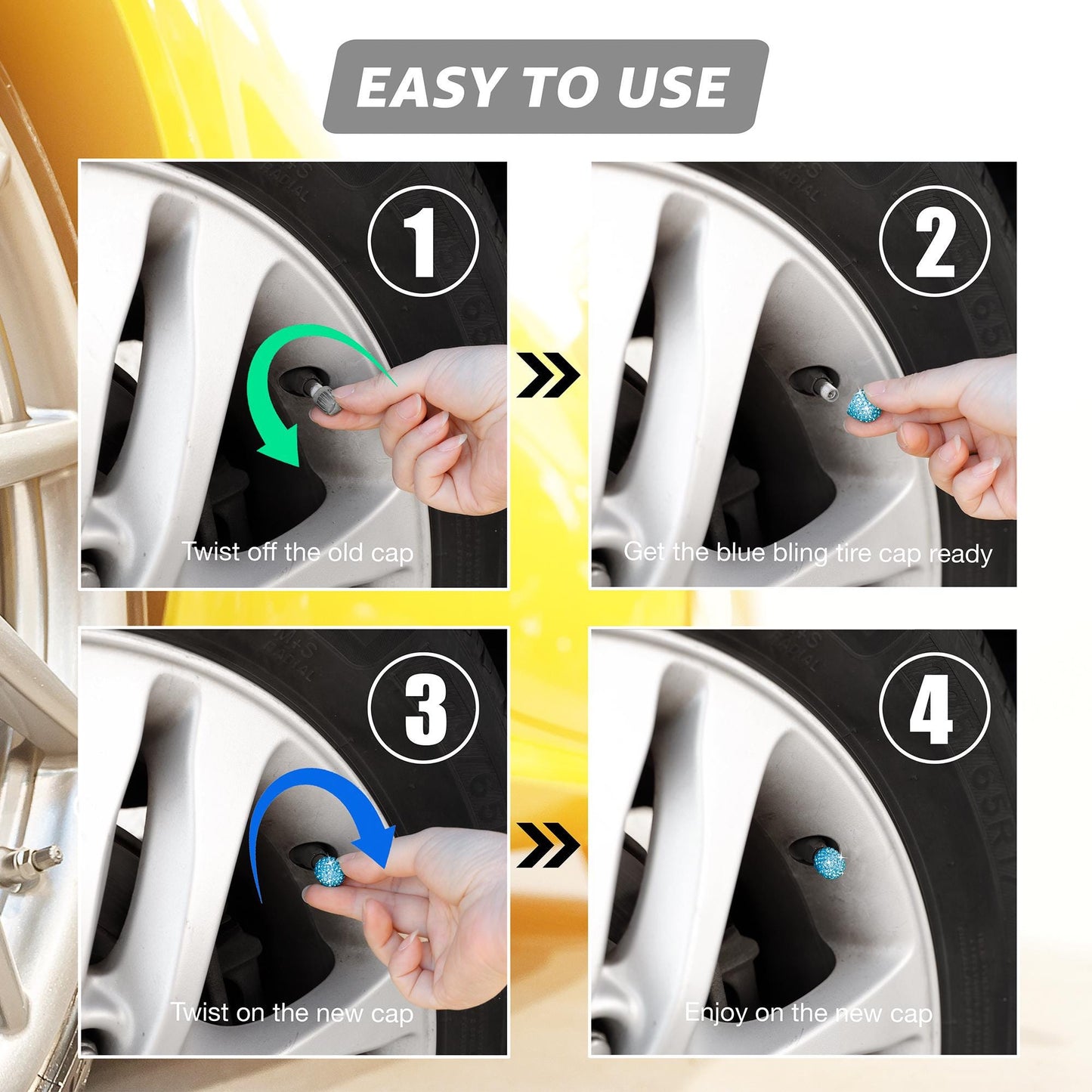 EASY TO USE

1

Twist off the old cap

2

Get the blue bling tire cap ready

3

Twist on the new cap

4

Enjoy on the new cap