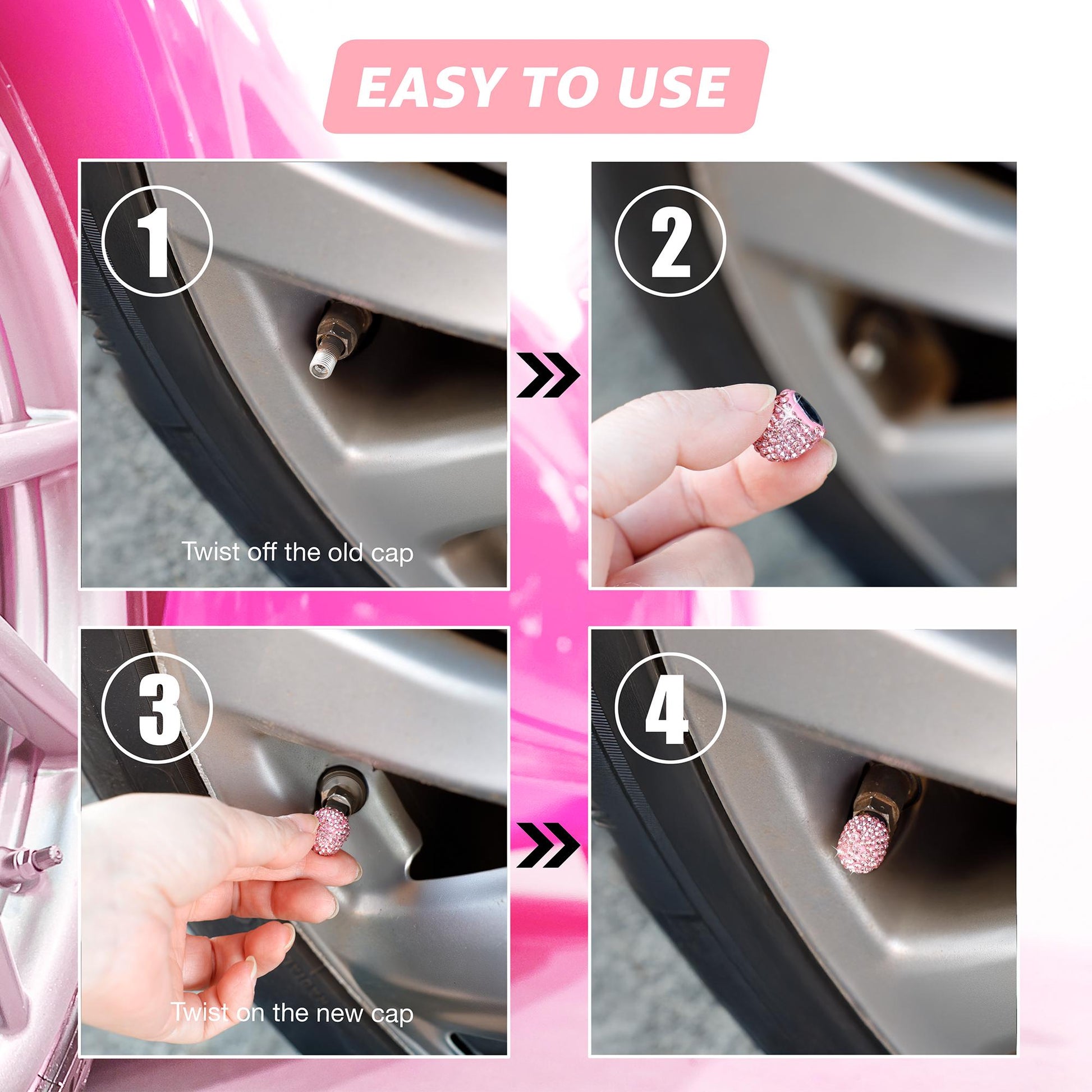 EASY TO USE

1

Twist off the old cap

2

3

Twist on the new cap

4