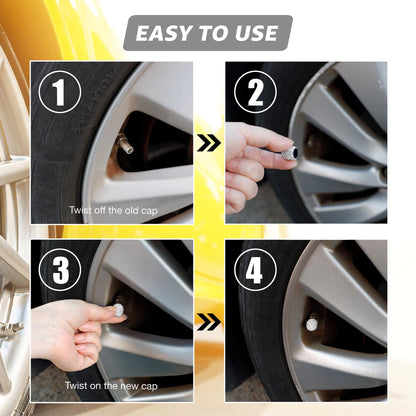 EASY TO USE

1

Twist off the old cap

2

3

Twist on the new cap

4