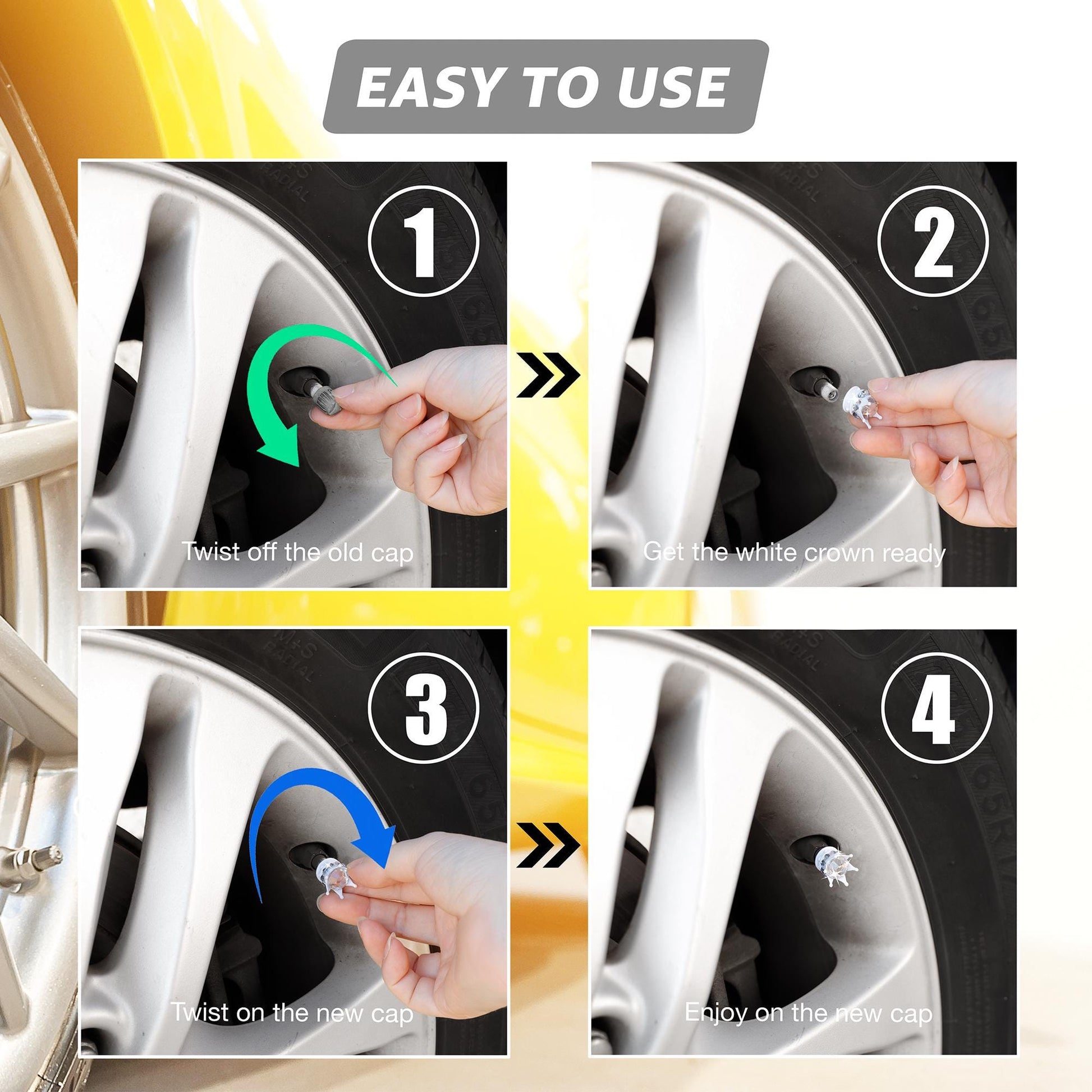 EASY TO USE

1

Twist off the old cap

2

Get the white crown ready

3

Twist on the new cap

4

Enjoy on the new cap